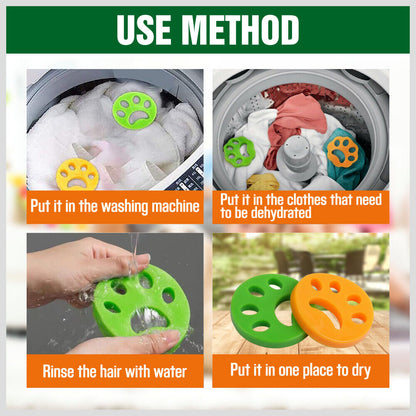 USE METHOD

Put it in the washing machine

Put it in the clothes that need to be dehydrated

Rinse the hair with water

Put it in one place to dry