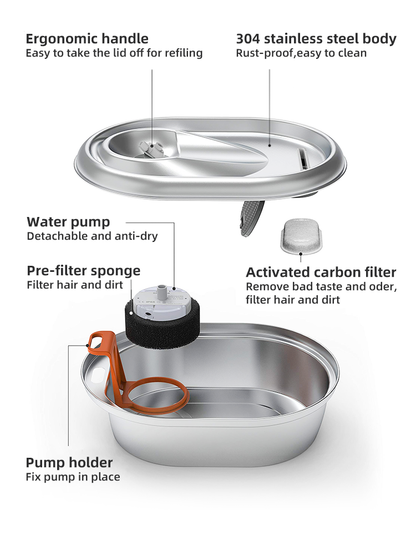 Ergonomic handle
Easy to take the lid off for refiling

304 stainless steel body
Rust-proof,easy to clean

Water pump
Detachable and anti-dry

Pre-filter sponge
Filter hair and dirt

Activated carbon filter
Remove bad taste and oder, filter hair and dirt

Pump holder
Fix pump in place