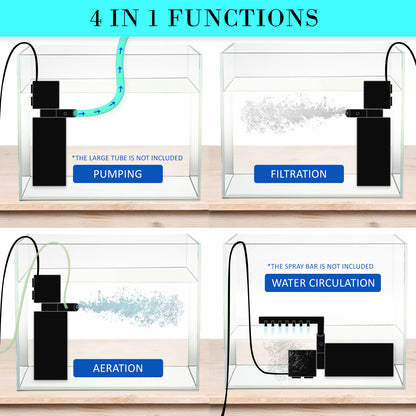 4 IN 1 FUNCTIONS

*THE LARGE TUBE IS NOT INCLUDED

PUMPING

FILTRATION

AERATION

*THE SPRAY BAR IS NOT INCLUDED

WATER CIRCULATION