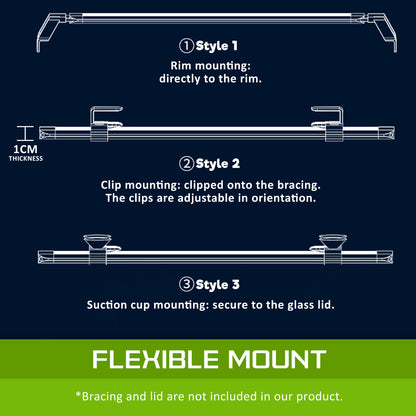 ①Style 1

Rim mounting:
directly to the rim.

1CM
THICKNESS

②Style 2

Clip mounting: clipped onto the bracing.
The clips are adjustable in orientation.

③Style 3

Suction cup mounting: secure to the glass lid.

FLEXIBLE MOUNT

*Bracing and lid are not included in our product.