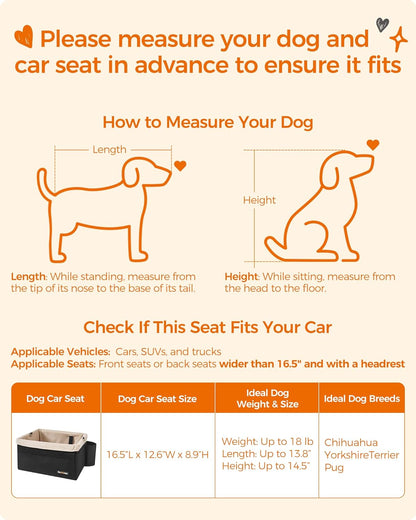 Please measure your dog and car seat in advance to ensure it fits

How to Measure Your Dog

Length

Height

Length: While standing, measure from the tip of its nose to the base of its tail.

Height: While sitting, measure from the head to the floor.

Check If This Seat Fits Your Car

Applicable Vehicles: Cars, SUVs, and trucks
Applicable Seats: Front seats or back seats wider than 16.5" and with a headrest

| Dog Car Seat | Dog Car Seat Size | Ideal Dog Weight & Size | Ideal Dog Breeds |
|---|---|---|---|
| | 16.5"L x 12.6"W x 8.9"H | Weight: Up to 18 lb Length: Up to 13.8" Height: Up to 14.5" | Chihuahua YorkshireTerrier Pug |