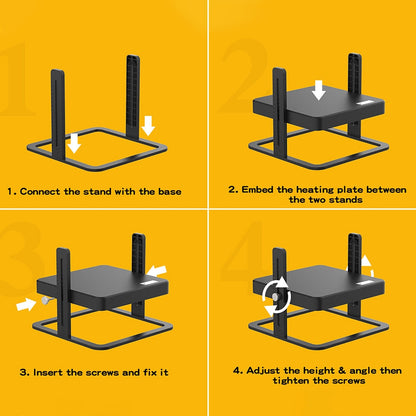 1

1. Connect the stand with the base

2

2. Embed the heating plate between the two stands

3

3. Insert the screws and fix it

4

4. Adjust the height & angle then tighten the screws