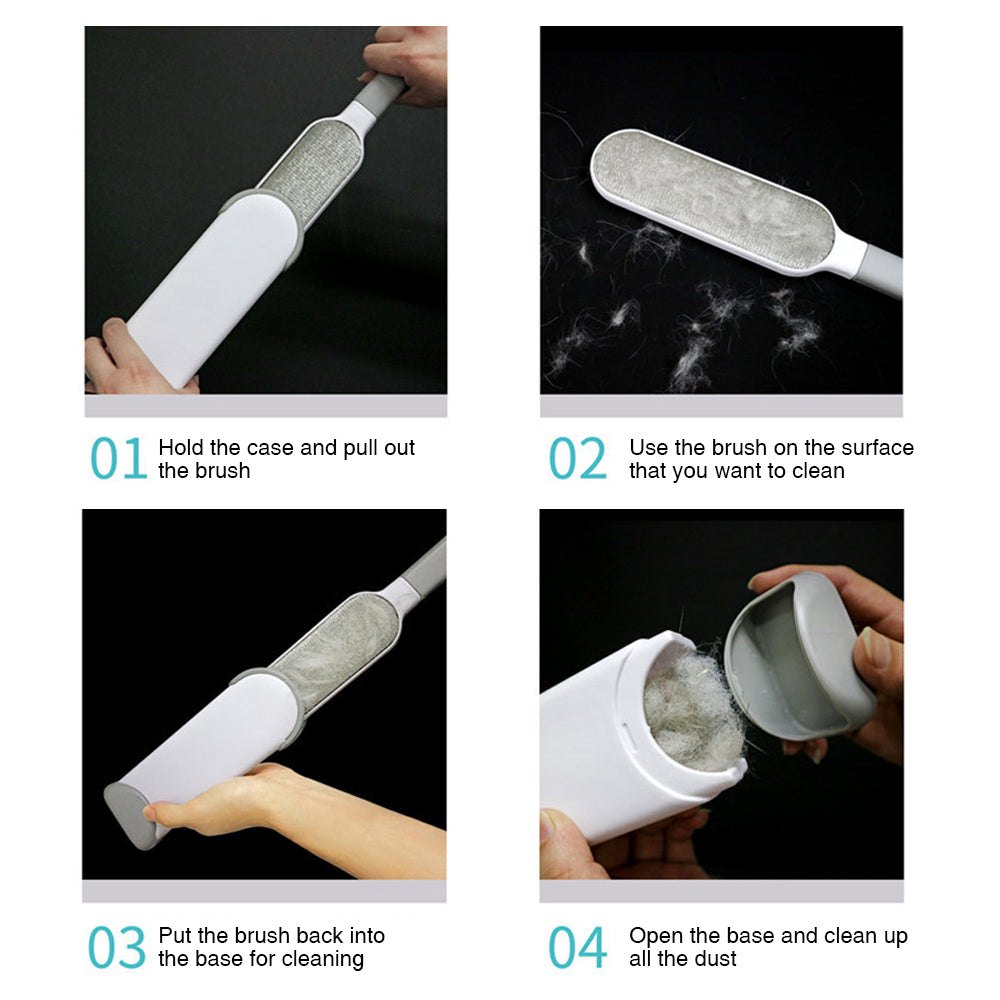 01 Hold the case and pull out the brush

02 Use the brush on the surface that you want to clean

03 Put the brush back into the base for cleaning

04 Open the base and clean up all the dust